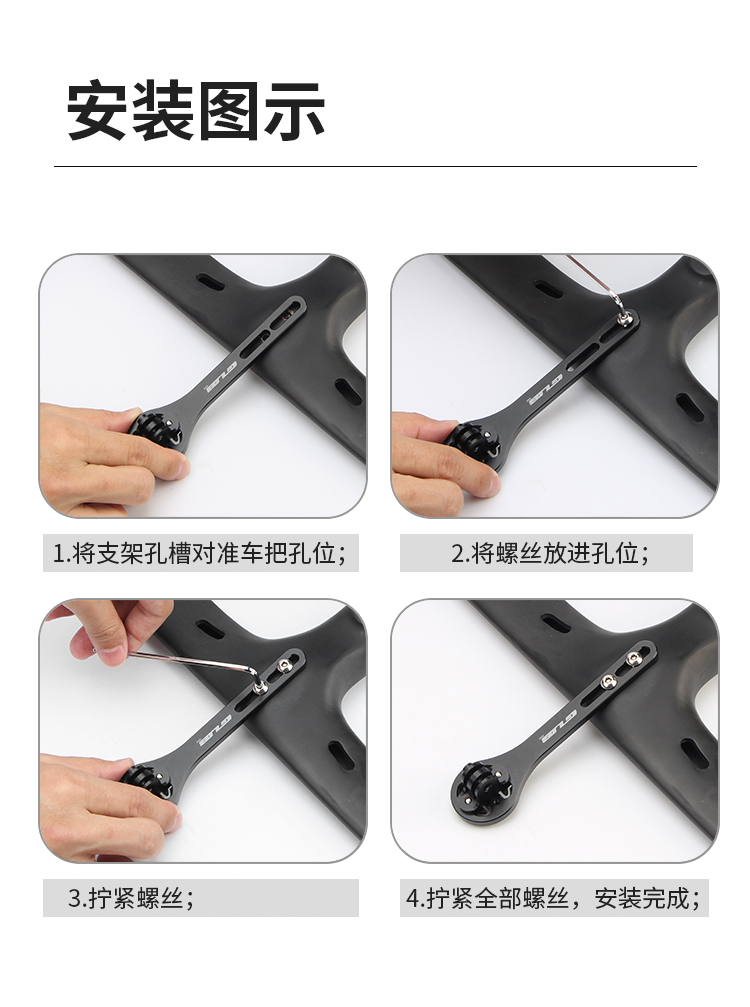 安装图示

GUB

1.将支架孔槽对准车把孔位；

GUB

2.将螺丝放进孔位；

GUB

3.拧紧螺丝；

GUB

4.拧紧全部螺丝，安装完成；